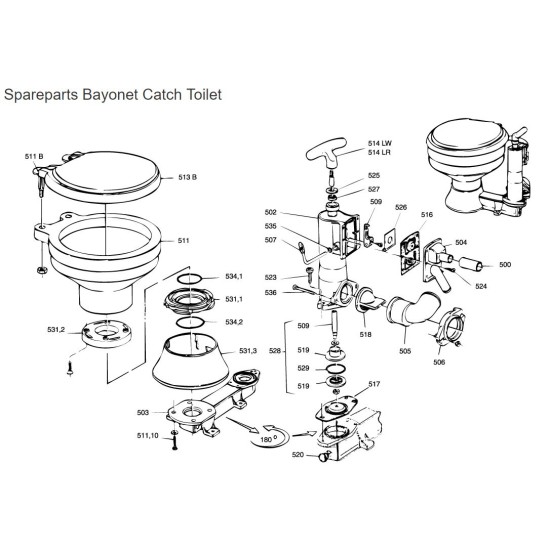 Spareparts Bayonet Catch Toilet

511 B
513 B
511
534,1
531,1
534,2
531,2
531,3
503
511,10
180°
514 LW
514 LR
525
527
502
509
526
516
535
507
504
500
523
524
536
509
518
505
506
528
519
529
519
517
520